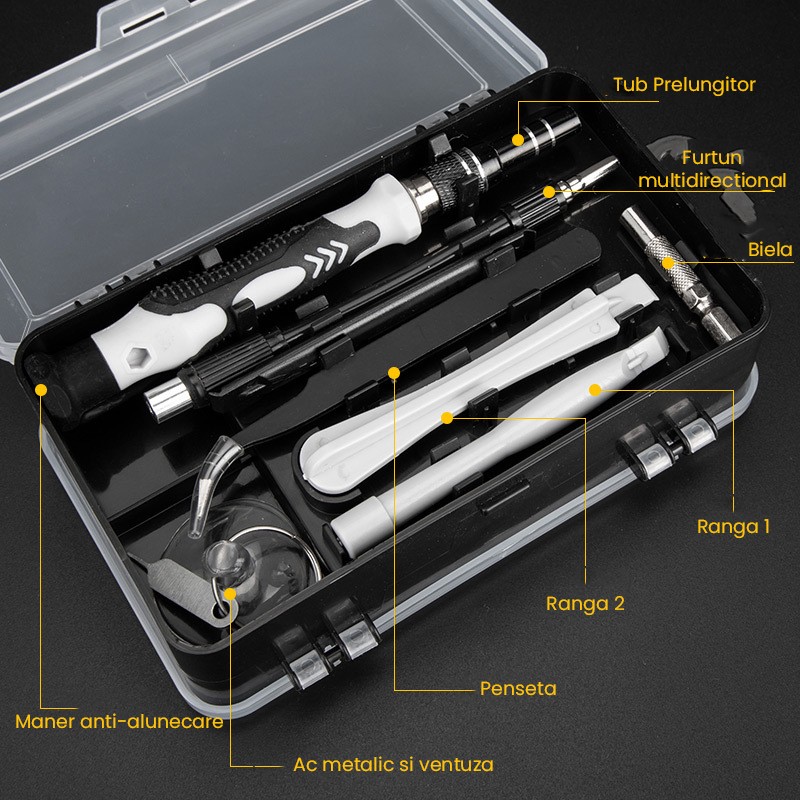 Tub Prelungitor

Furtun multidirectional

Biela

Ranga 1

Ranga 2

Penseta

Maner anti-alunecare

Ac metalic si ventuza