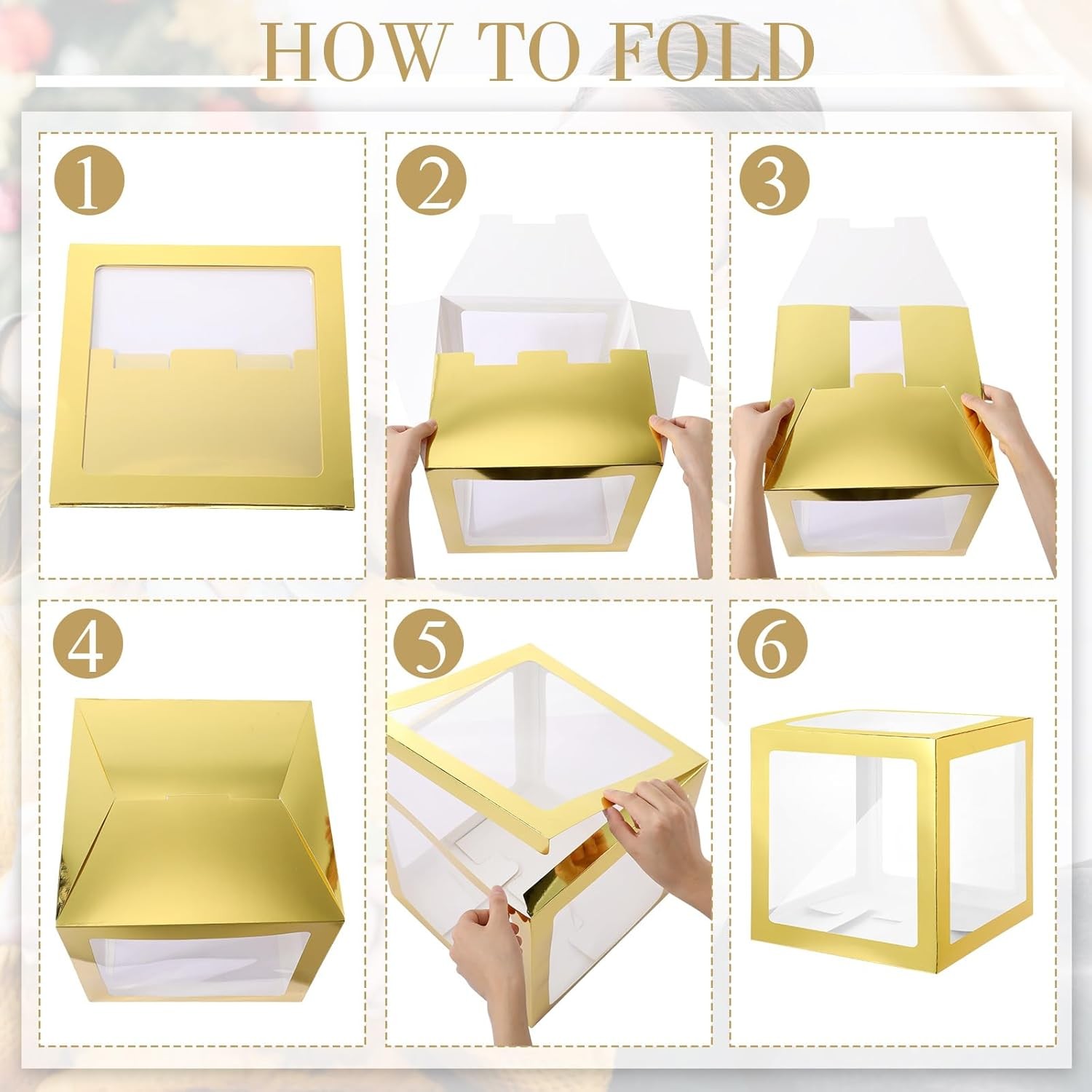 HOW TO FOLD

1

2

3

4

5

6