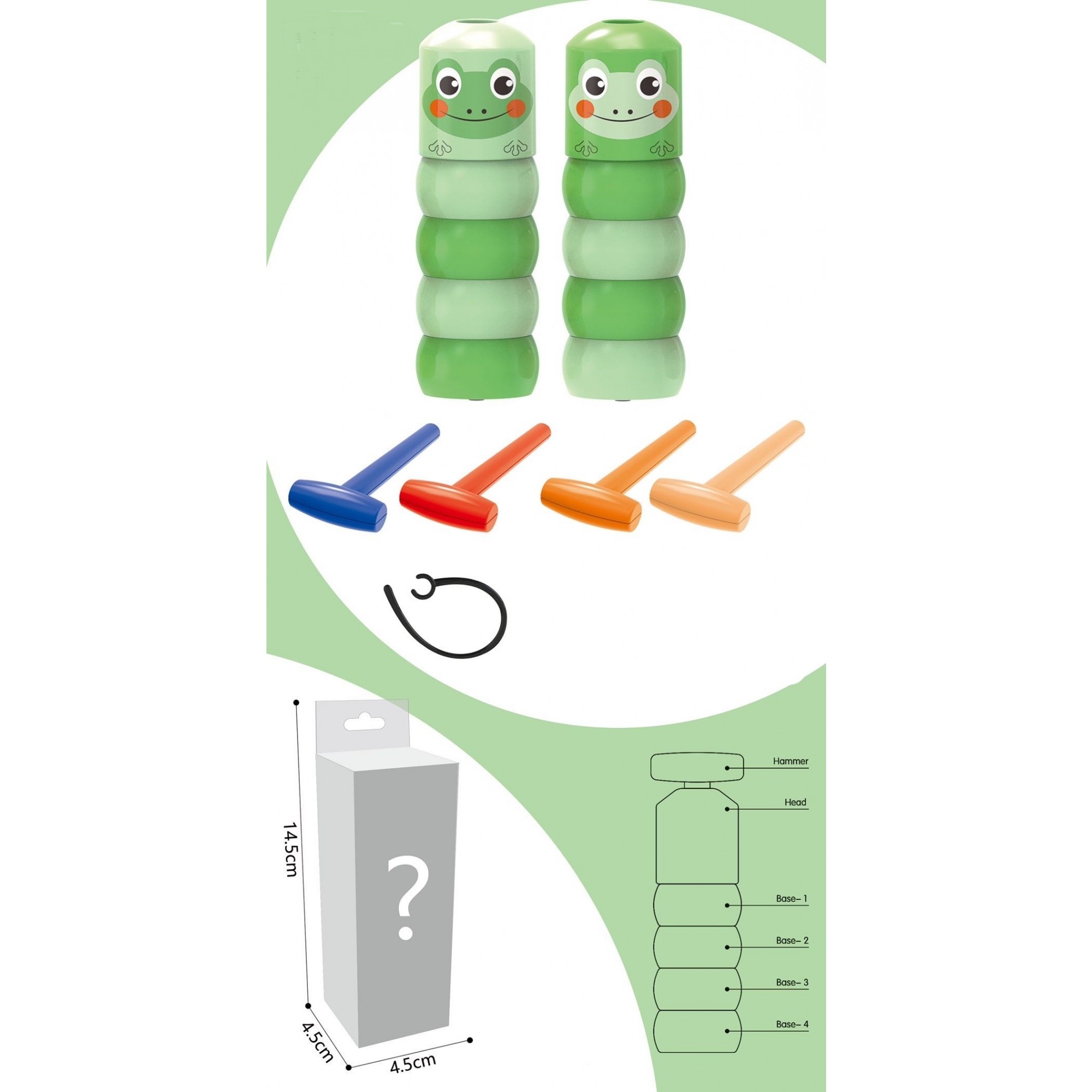 14.5cm

?

4.5cm

4.5cm

Hammer

Head

Base- 1

Base- 2

Base- 3

Base- 4