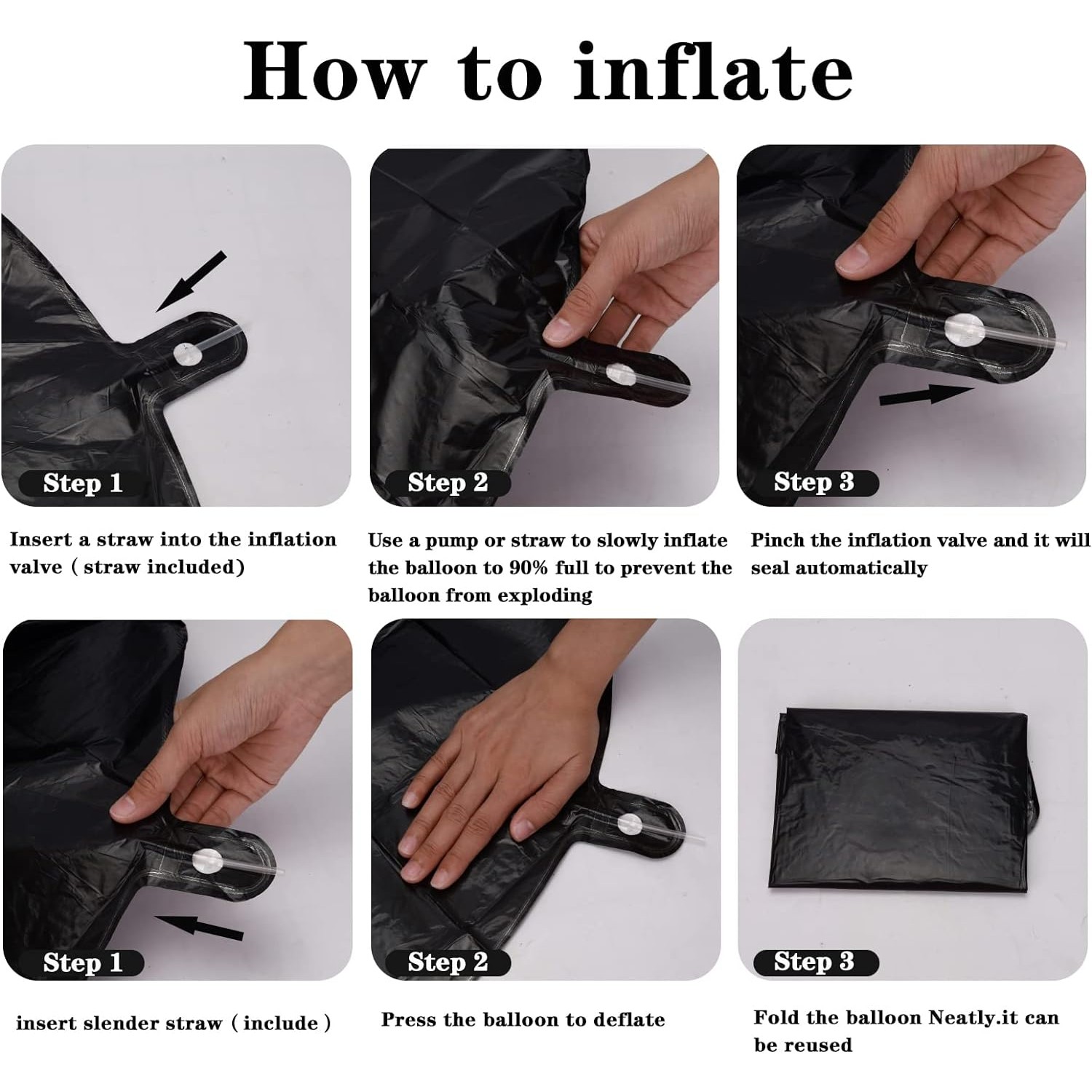 How to inflate

Step 1

Insert a straw into the inflation valve（straw included)

Step 2

Use a pump or straw to slowly inflate the balloon to 90% full to prevent the balloon from exploding

Step 3

Pinch the inflation valve and it will seal automatically

Step 1

insert slender straw（include）

Step 2

Press the balloon to deflate

Step 3

Fold the balloon Neatly.it can be reused