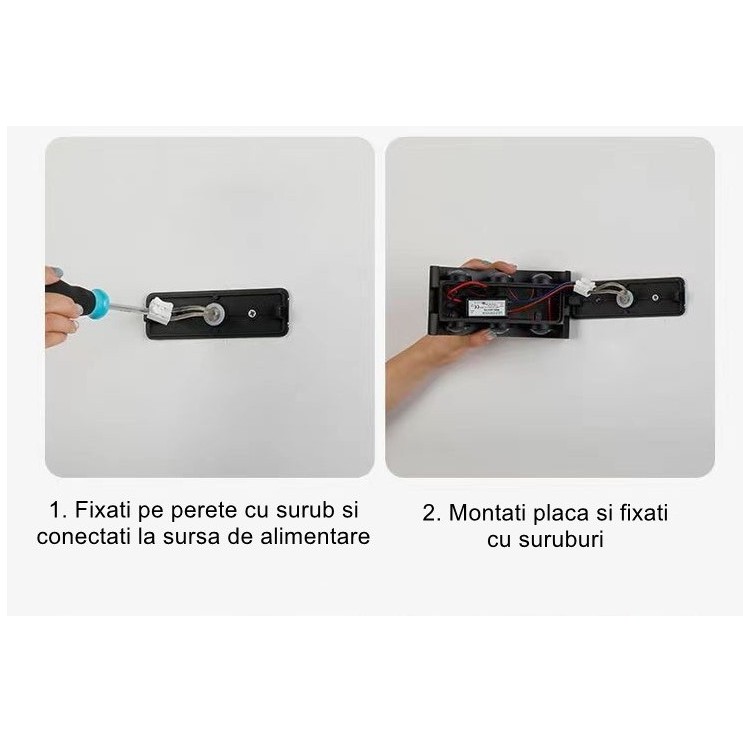 1. Fixati pe perete cu surub si conectati la sursa de alimentare

2. Montati placa si fixati cu suruburi